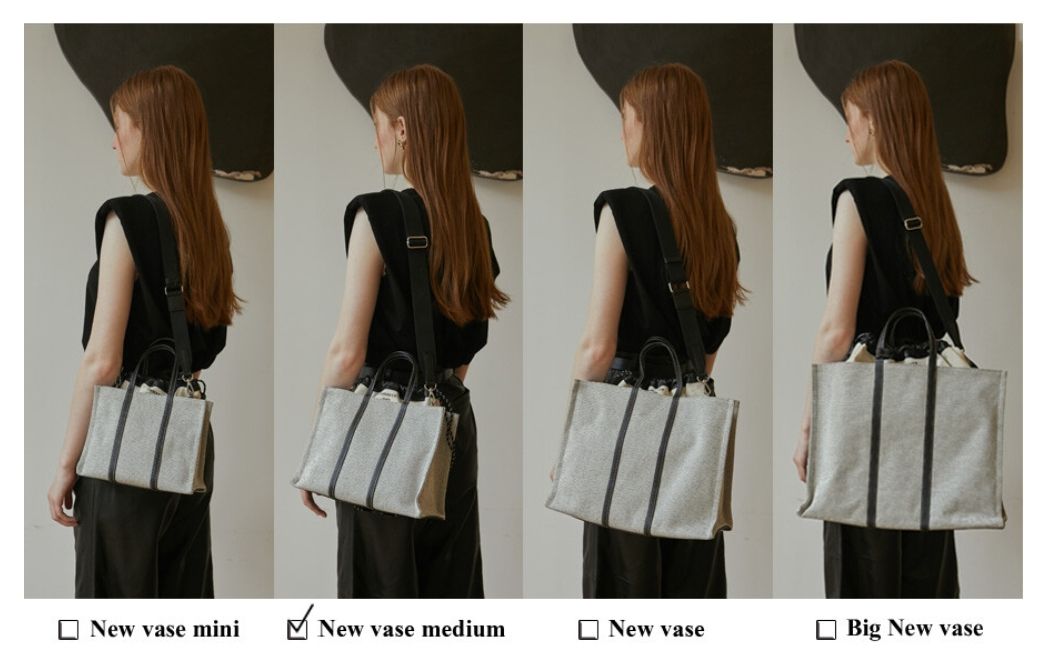 ☐ New vase mini ☑ New vase medium ☐ New vase ☐ Big New vase